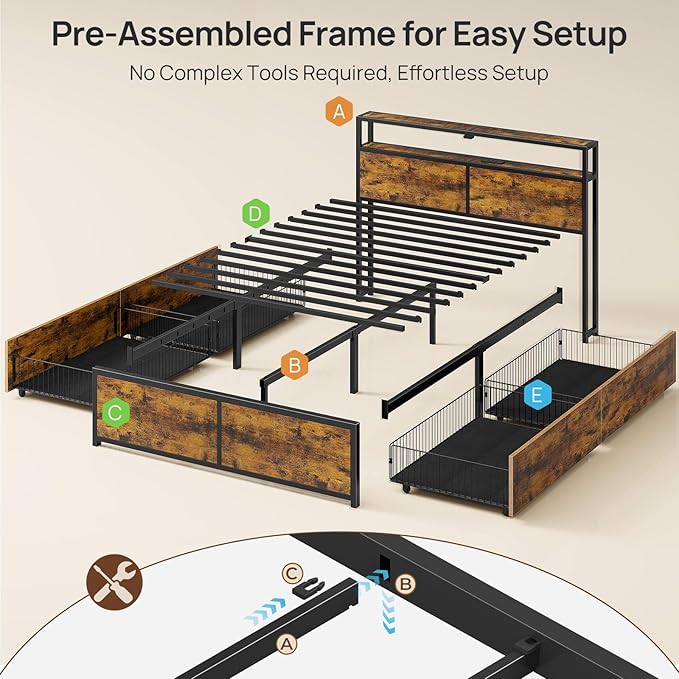 Pre-Assembled Frame for Easy Setup

No Complex Tools Required, Effortless Setup

A

D

B

C

E

C

B

A