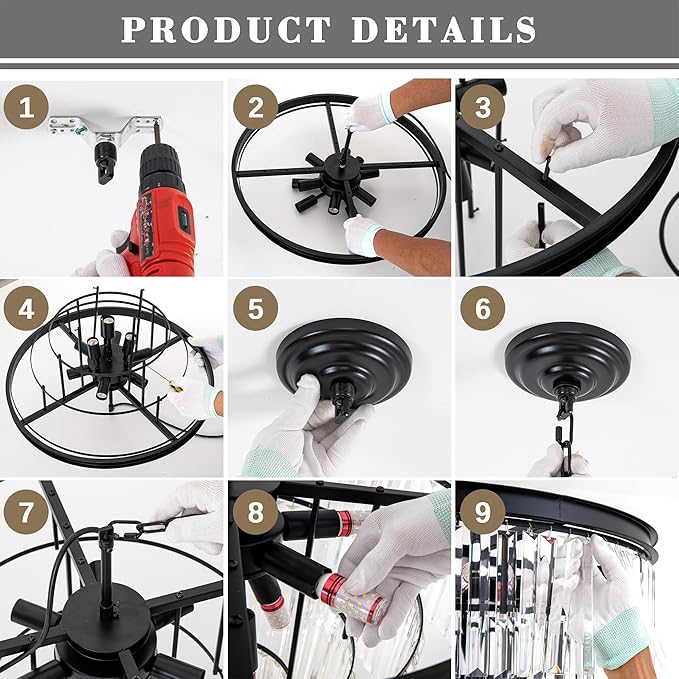 PRODUCT DETAILS

1

2

3

4

5

6

7

8

9