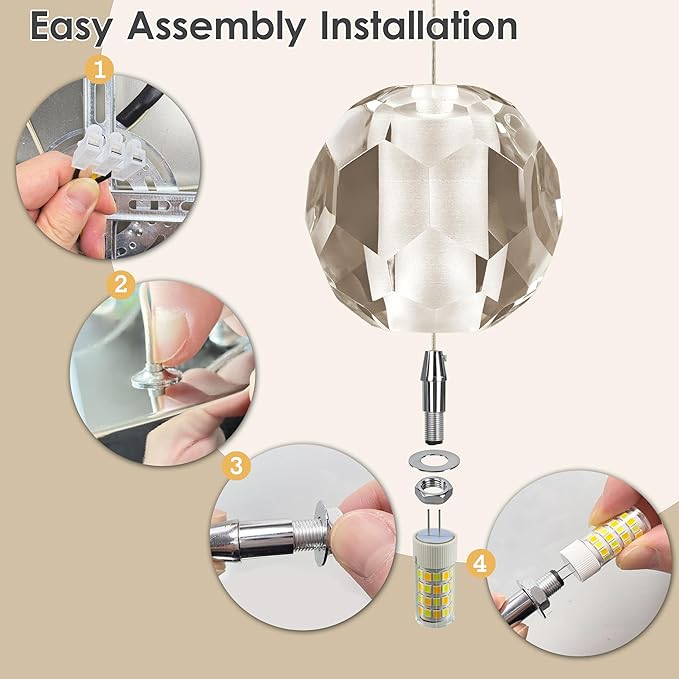 Easy Assembly Installation

1

2

3

4