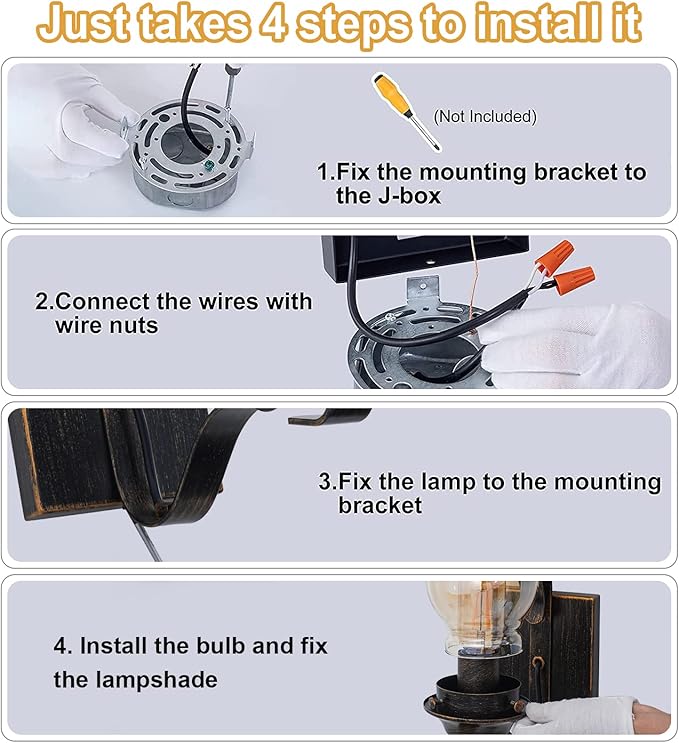 Just takes 4 steps to install it

(Not Included)

1.Fix the mounting bracket to the J-box

2.Connect the wires with wire nuts

3.Fix the lamp to the mounting bracket

4. Install the bulb and fix the lampshade