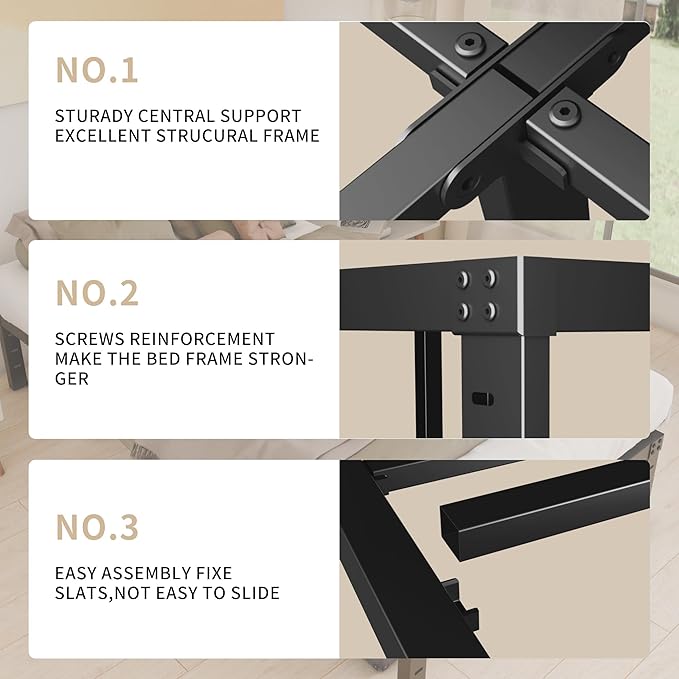 NO.1

STURADY CENTRAL SUPPORT EXCELLENT STRUCURAL FRAME

NO.2

SCREWS REINFORCEMENT MAKE THE BED FRAME STRONGER

NO.3

EASY ASSEMBLY FIXE SLATS,NOT EASY TO SLIDE