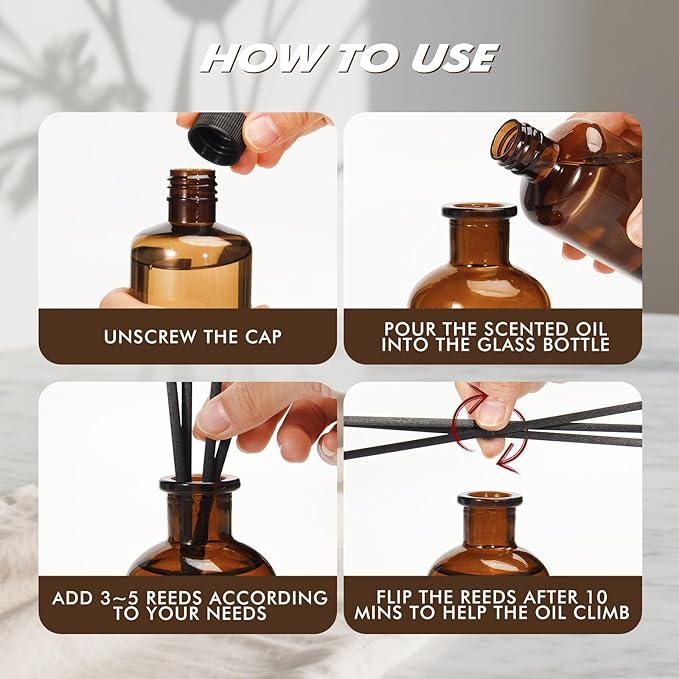 HOW TO USE

UNSCREW THE CAP

POUR THE SCENTED OIL INTO THE GLASS BOTTLE

ADD 3~5 REEDS ACCORDING TO YOUR NEEDS

FLIP THE REEDS AFTER 10 MINS TO HELP THE OIL CLIMB