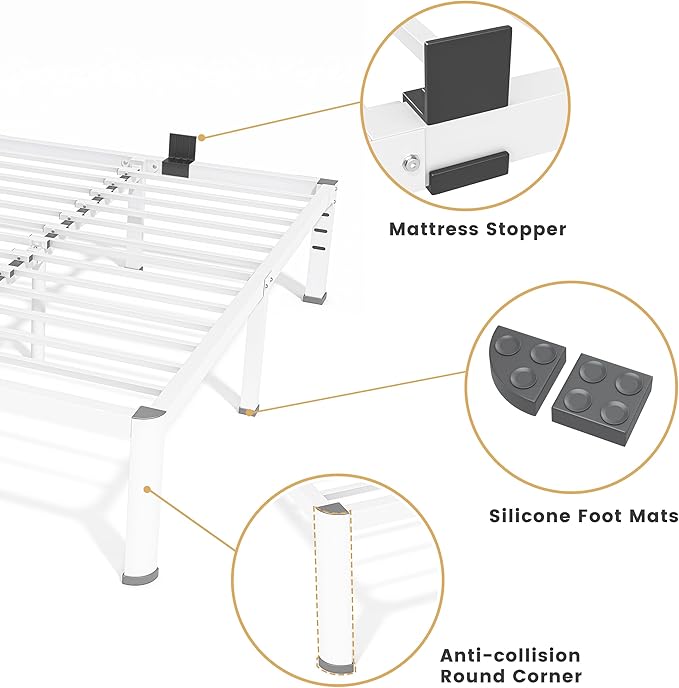 Mattress Stopper

Silicone Foot Mats

Anti-collision Round Corner