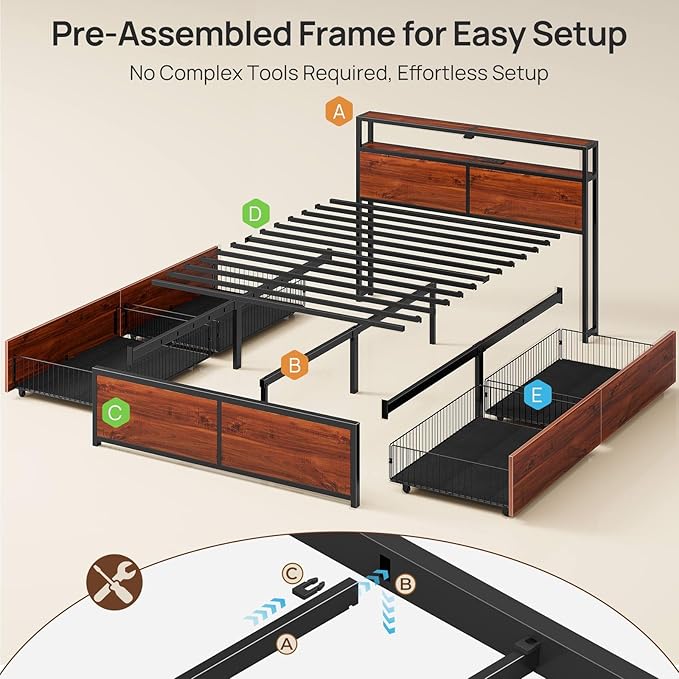 Pre-Assembled Frame for Easy Setup

No Complex Tools Required, Effortless Setup

A

D

B

C

E

C

B

A