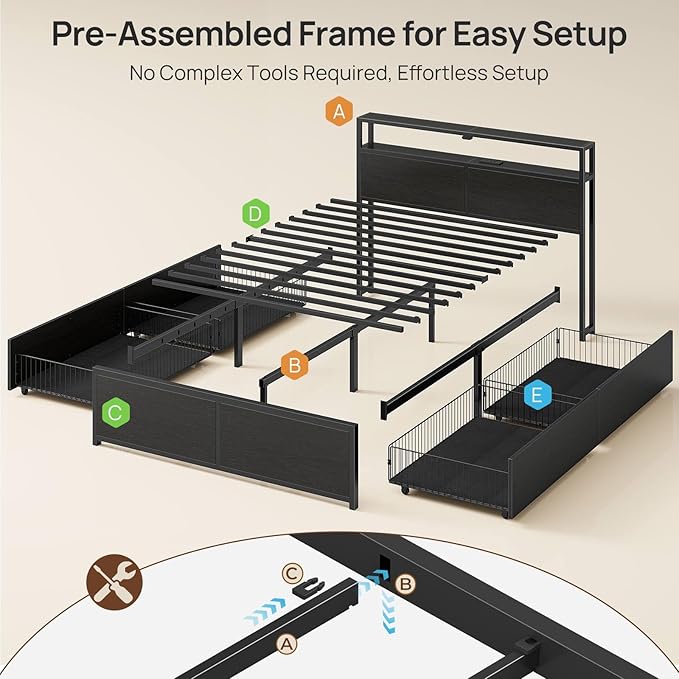 Pre-Assembled Frame for Easy Setup

No Complex Tools Required, Effortless Setup

A

D

B

C

E

C

B

A