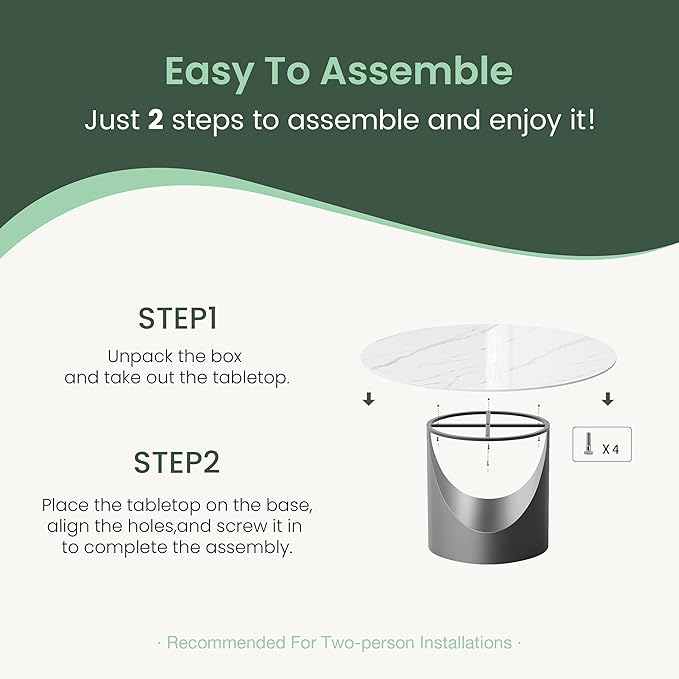 Easy To Assemble

Just 2 steps to assemble and enjoy it!

STEP1

Unpack the box and take out the tabletop.

STEP2

Place the tabletop on the base, align the holes,and screw it in to complete the assembly.

X 4

· Recommended For Two-person Installations ·