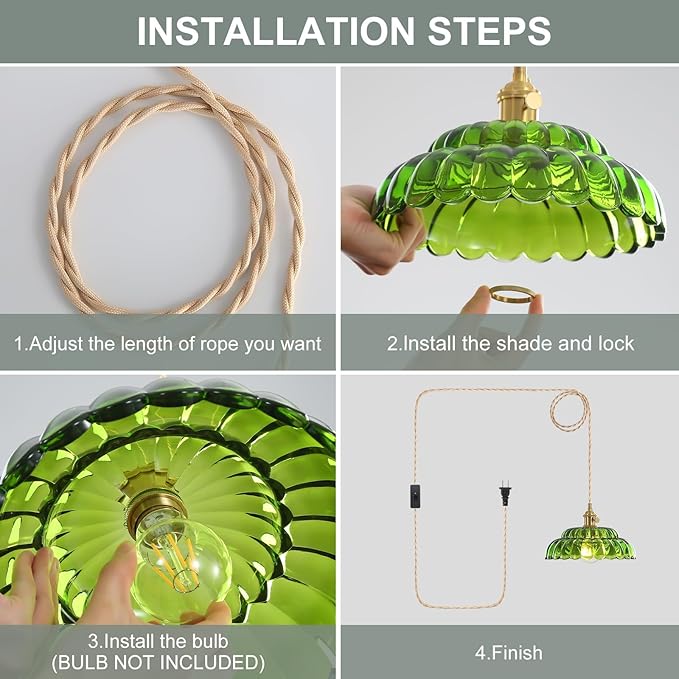 INSTALLATION STEPS

1.Adjust the length of rope you want

2.Install the shade and lock

3.Install the bulb
(BULB NOT INCLUDED)

4.Finish