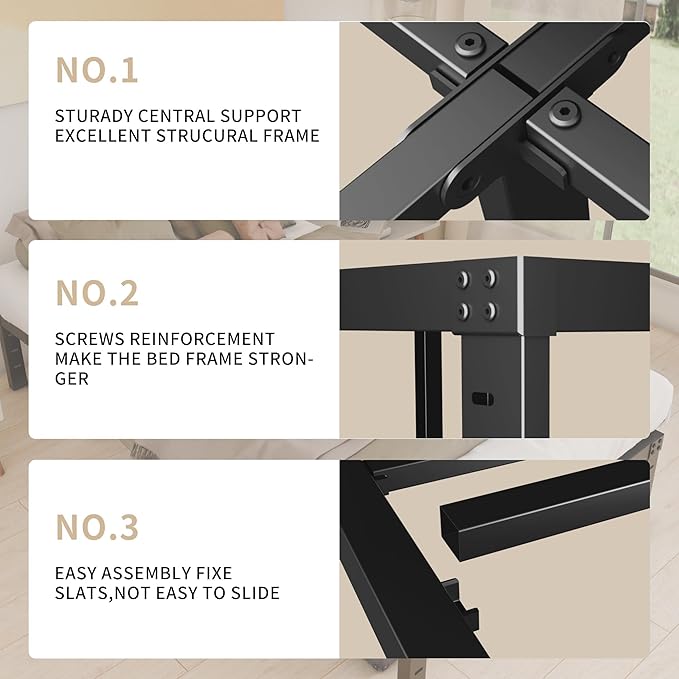 NO.1

STURADY CENTRAL SUPPORT EXCELLENT STRUCURAL FRAME

NO.2

SCREWS REINFORCEMENT MAKE THE BED FRAME STRONGER

NO.3

EASY ASSEMBLY FIXE SLATS,NOT EASY TO SLIDE