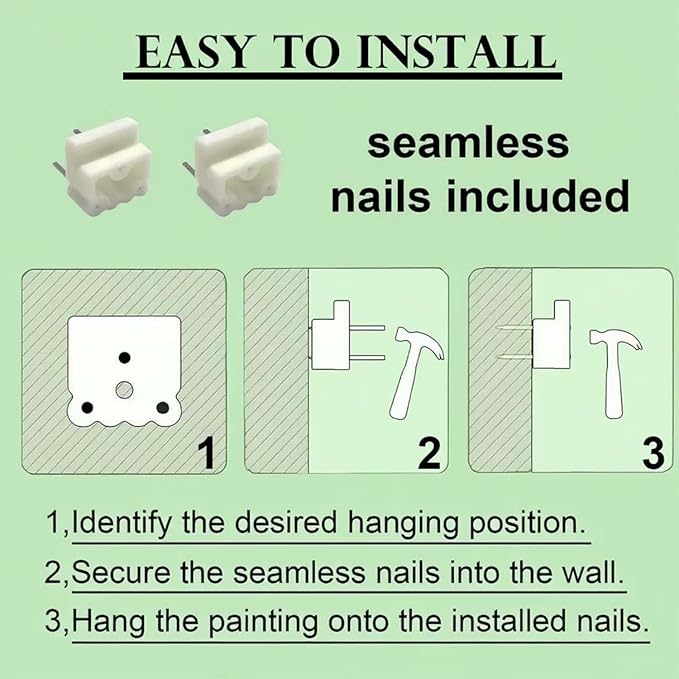 EASY TO INSTALL

seamless nails included

1

2

3

1,Identify the desired hanging position.

2,Secure the seamless nails into the wall.

3,Hang the painting onto the installed nails.