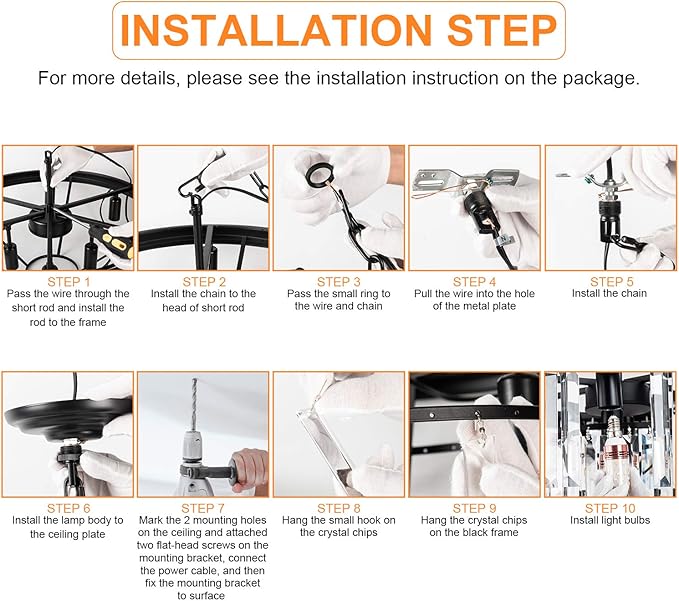 INSTALLATION STEP

For more details, please see the installation instruction on the package.

STEP 1
Pass the wire through the short rod and install the rod to the frame

STEP 2
Install the chain to the head of short rod

STEP 3
Pass the small ring to the wire and chain

STEP 4
Pull the wire into the hole of the metal plate

STEP 5
Install the chain

STEP 6
Install the lamp body to the ceiling plate

STEP 7
Mark the 2 mounting holes on the ceiling and attached two flat-head screws on the mounting bracket, connect the power cable, and then fix the mounting bracket to surface

STEP 8
Hang the small hook on the crystal chips

STEP 9
Hang the crystal chips on the black frame

STEP 10
Install light bulbs