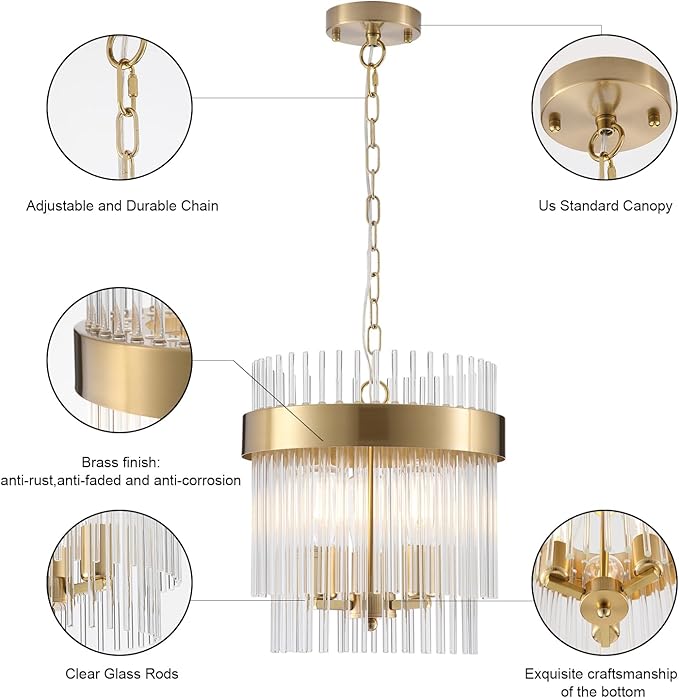 Adjustable and Durable Chain

Us Standard Canopy

Brass finish:
anti-rust,anti-faded and anti-corrosion

Clear Glass Rods

Exquisite craftsmanship of the bottom