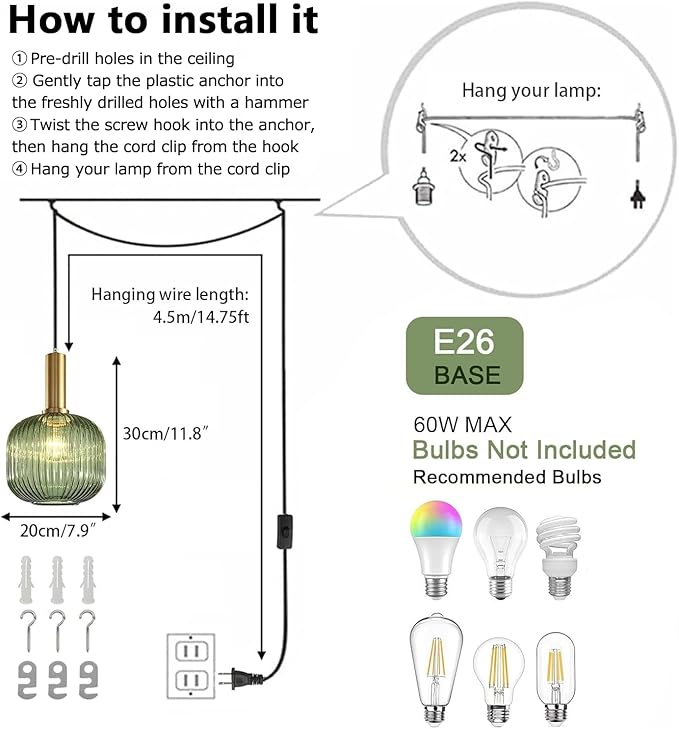 How to install it

① Pre-drill holes in the ceiling
② Gently tap the plastic anchor into the freshly drilled holes with a hammer
③ Twist the screw hook into the anchor, then hang the cord clip from the hook
④ Hang your lamp from the cord clip

Hang your lamp:

2x

Hanging wire length: 4.5m/14.75ft

30cm/11.8″

20cm/7.9″

E26
BASE

60W MAX
Bulbs Not Included
Recommended Bulbs