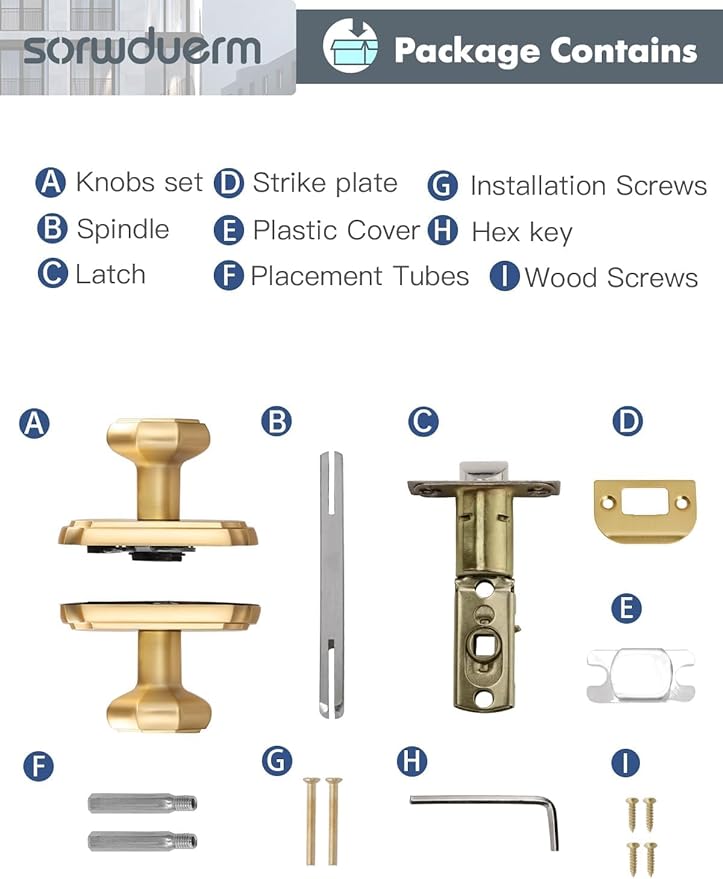 sorwduerm

Package Contains

A Knobs set
B Spindle
C Latch

D Strike plate
E Plastic Cover
F Placement Tubes

G Installation Screws
H Hex key
I Wood Screws

A
B
C
D
E
F
G
H
I