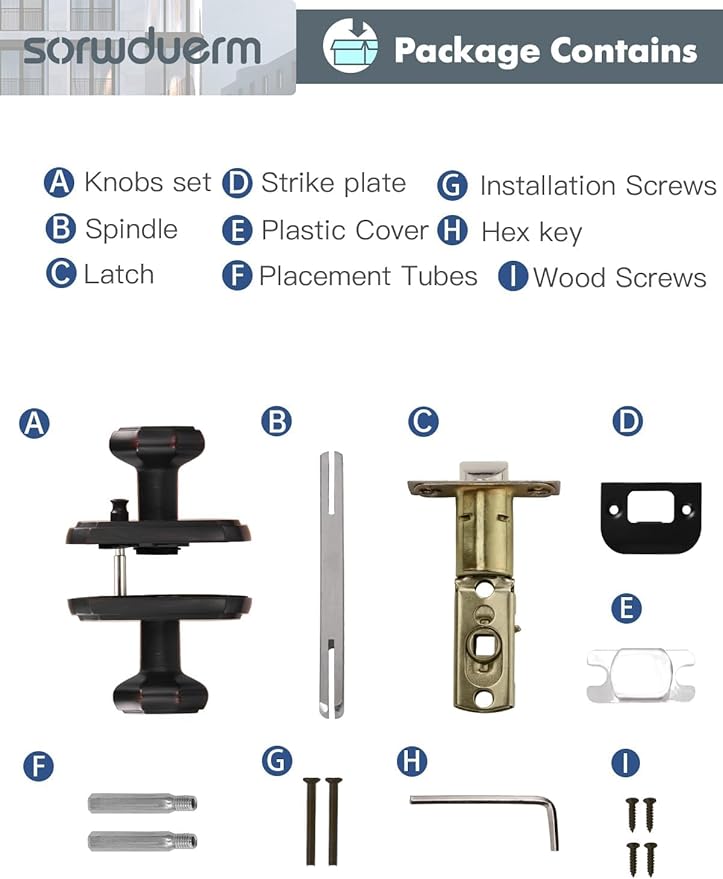 sorwduerm

Package Contains

A Knobs set
B Spindle
C Latch

D Strike plate
E Plastic Cover
F Placement Tubes

G Installation Screws
H Hex key
I Wood Screws

A

B

C

D

E

F

G

H

I