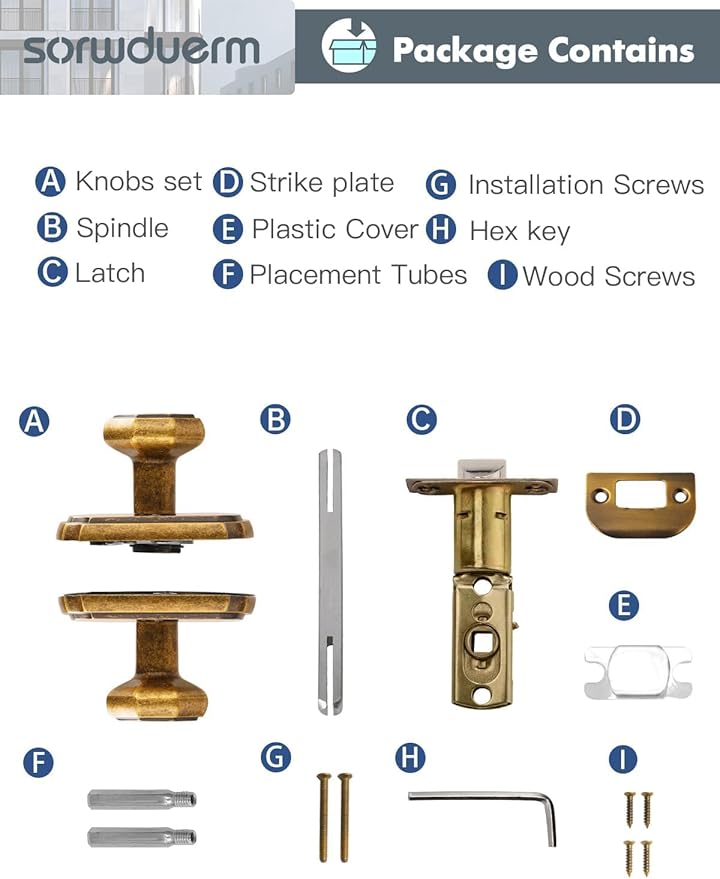 sorwduerm

Package Contains

A Knobs set
B Spindle
C Latch

D Strike plate
E Plastic Cover
F Placement Tubes

G Installation Screws
H Hex key
I Wood Screws

A
B
C
D
E
F
G
H
I