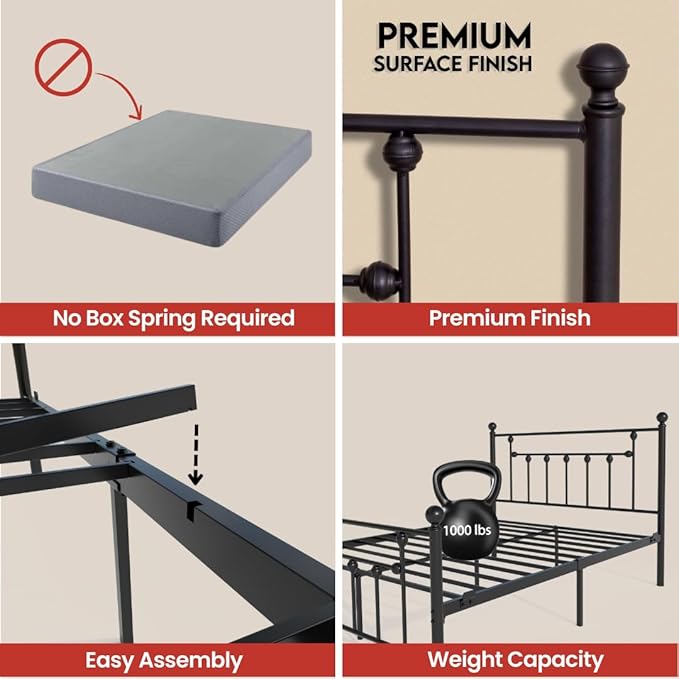 No Box Spring Required

PREMIUM
SURFACE FINISH

Premium Finish

Easy Assembly

1000 lbs

Weight Capacity