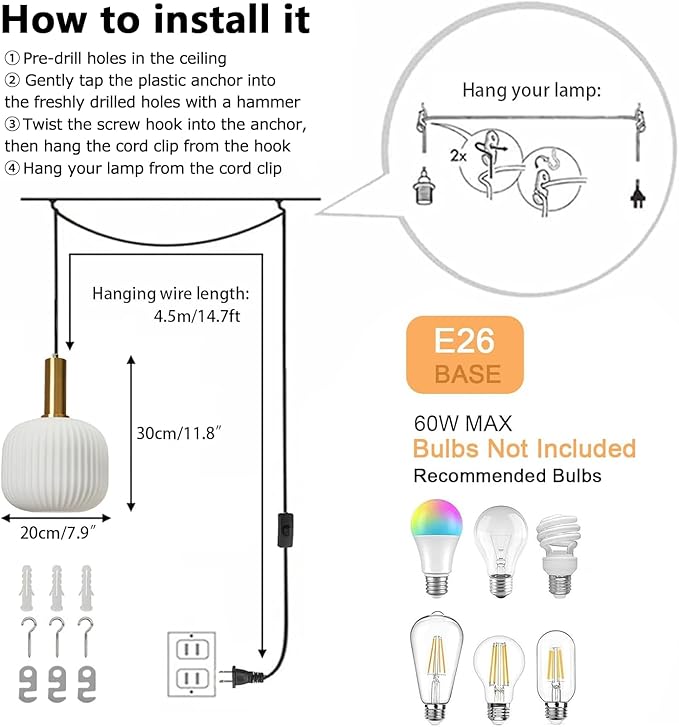 How to install it

① Pre-drill holes in the ceiling
② Gently tap the plastic anchor into the freshly drilled holes with a hammer
③ Twist the screw hook into the anchor, then hang the cord clip from the hook
④ Hang your lamp from the cord clip

Hang your lamp:

2x

Hanging wire length: 4.5m/14.7ft

30cm/11.8″

20cm/7.9″

E26
BASE

60W MAX
Bulbs Not Included
Recommended Bulbs