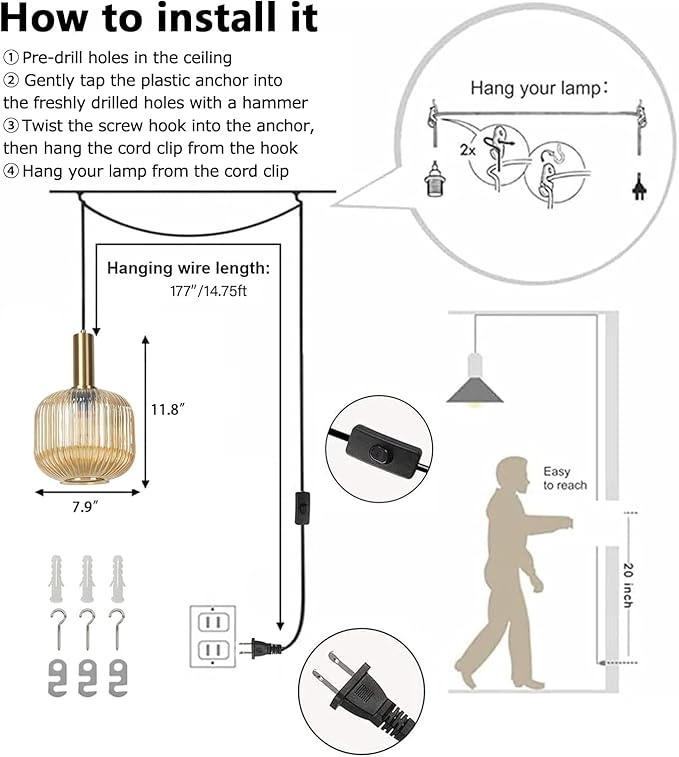 How to install it

① Pre-drill holes in the ceiling
② Gently tap the plastic anchor into the freshly drilled holes with a hammer
③ Twist the screw hook into the anchor, then hang the cord clip from the hook
④ Hang your lamp from the cord clip

Hang your lamp:

2x

Hanging wire length:
177"/14.75ft

11.8"

7.9"

Easy to reach

20 inch