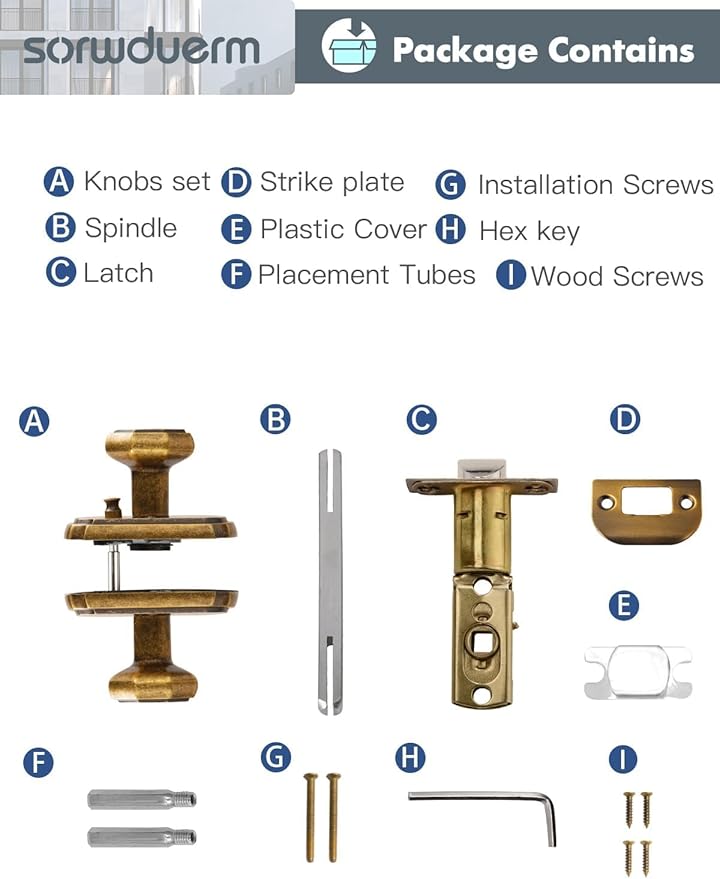 sorwduerm

Package Contains

A Knobs set
B Spindle
C Latch

D Strike plate
E Plastic Cover
F Placement Tubes

G Installation Screws
H Hex key
I Wood Screws

A B C D

E

F G H I