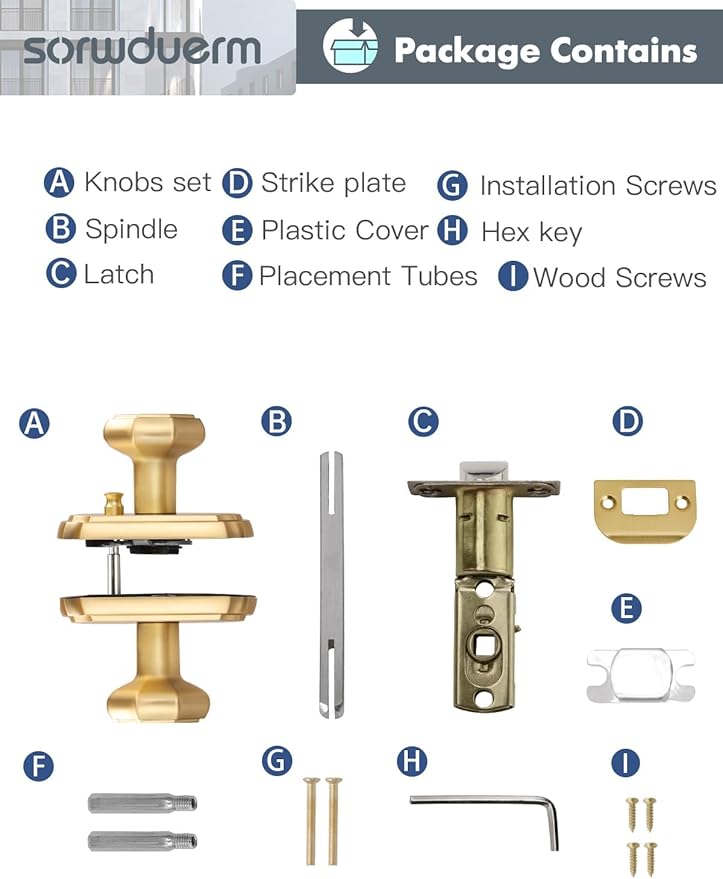 sorwduerm

Package Contains

A Knobs set
B Spindle
C Latch

D Strike plate
E Plastic Cover
F Placement Tubes

G Installation Screws
H Hex key
I Wood Screws

A

B

C

D

E

F

G

H

I