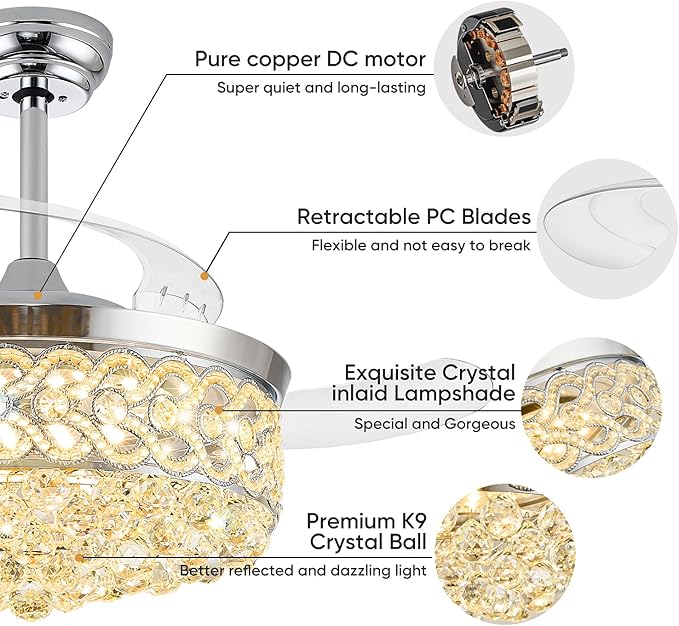 Pure copper DC motor
Super quiet and long-lasting

Retractable PC Blades
Flexible and not easy to break

Exquisite Crystal inlaid Lampshade
Special and Gorgeous

Premium K9 Crystal Ball
Better reflected and dazzling light