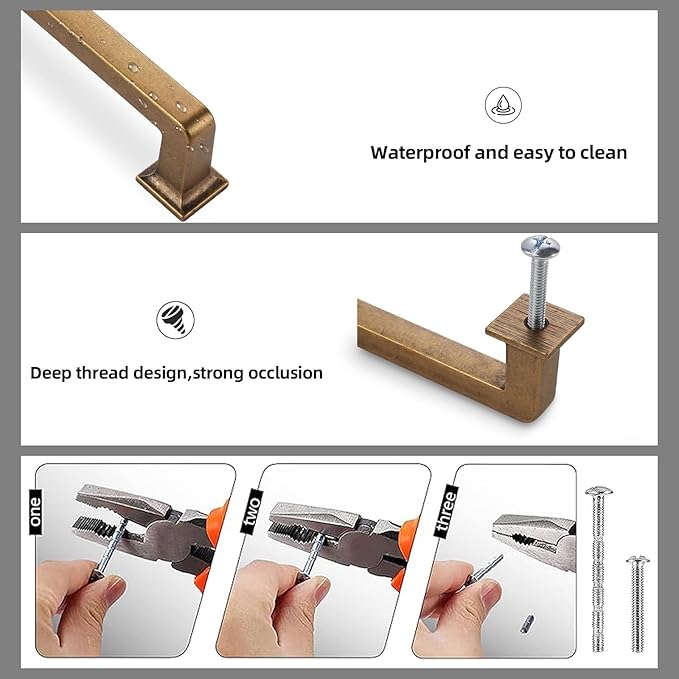 Waterproof and easy to clean

Deep thread design,strong occlusion

one

two

three