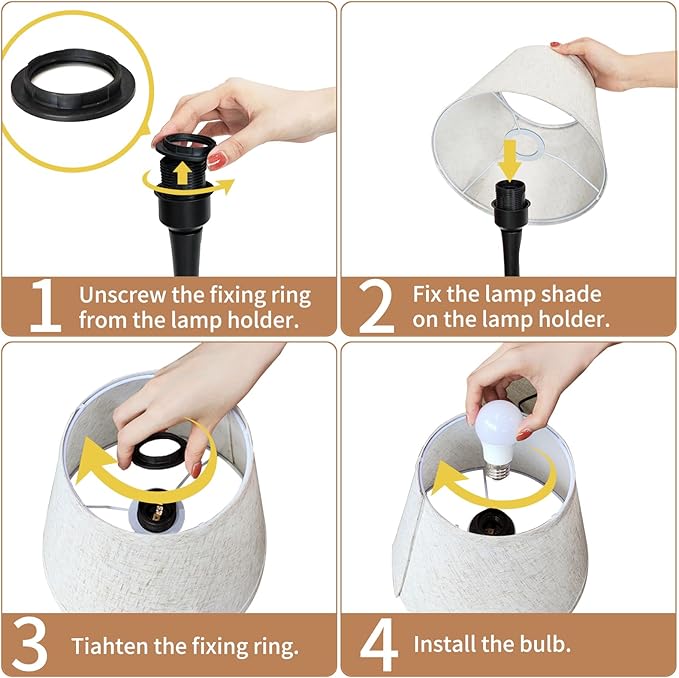 1 Unscrew the fixing ring from the lamp holder.

2 Fix the lamp shade on the lamp holder.

3 Tiahten the fixing ring.

4 Install the bulb.