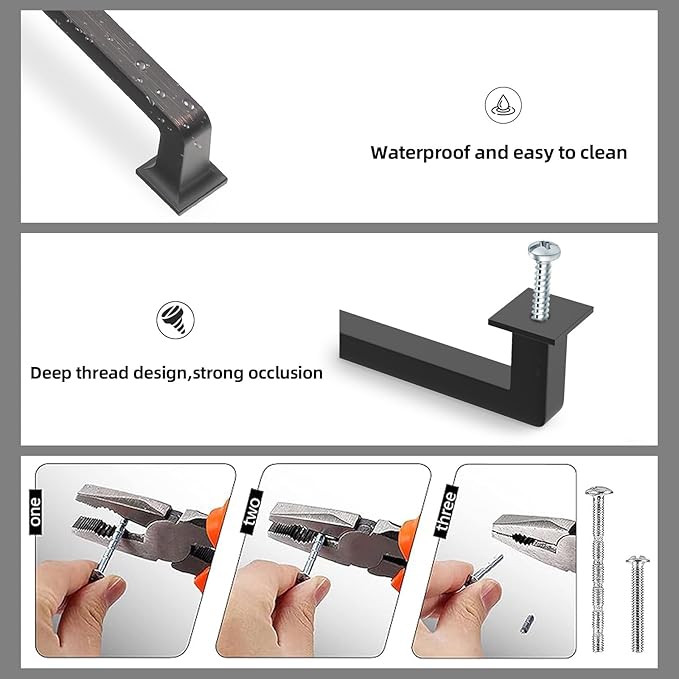 Waterproof and easy to clean

Deep thread design,strong occlusion

one

two

three