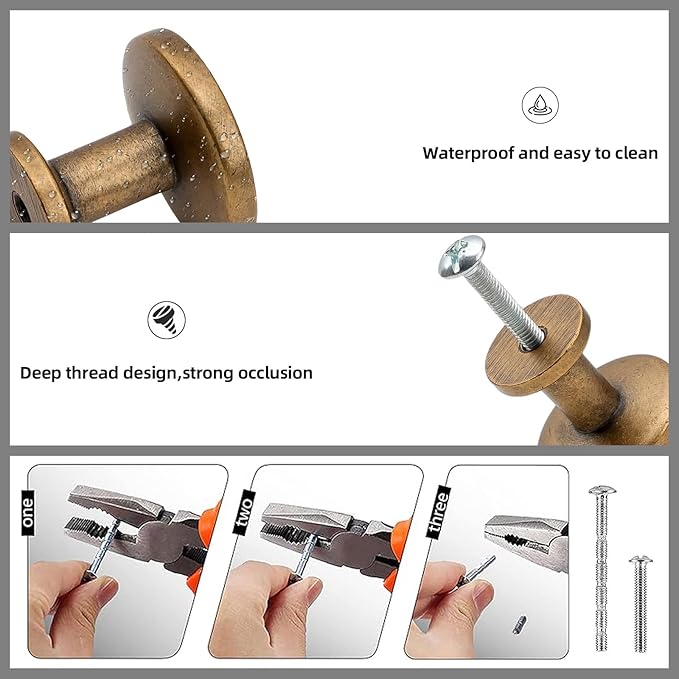 Waterproof and easy to clean

Deep thread design,strong occlusion

one

two

three