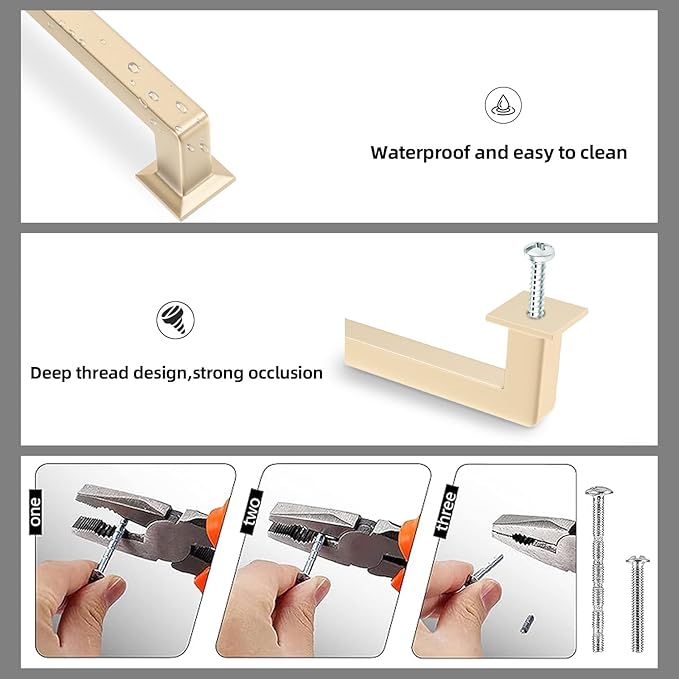 Waterproof and easy to clean

Deep thread design,strong occlusion

one

two

three